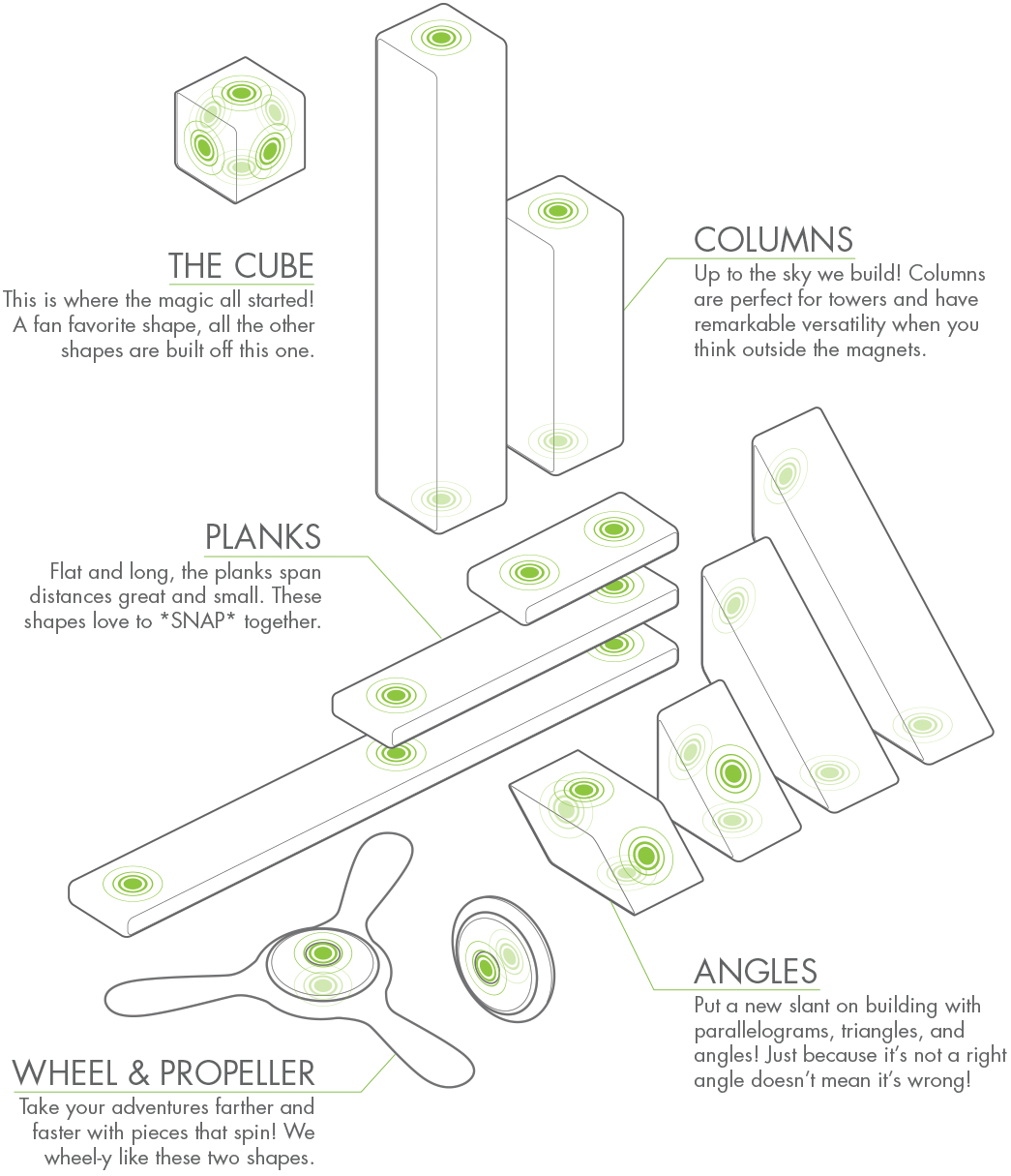 THE CUBE
This is where the magic all started! A fan favorite shape, all the other shapes are built off this one.

COLUMNS
Up to the sky we build! Columns are perfect for towers and have remarkable versatility when you think outside the magnets.

PLANKS
Flat and long, the planks span distances great and small. These shapes love to *SNAP* together.

ANGLES
Put a new slant on building with parallelograms, triangles, and angles! Just because it's not a right angle doesn't mean it's wrong!

WHEEL & PROPELLER
Take your adventures farther and faster with pieces that spin! We wheel-y like these two shapes.